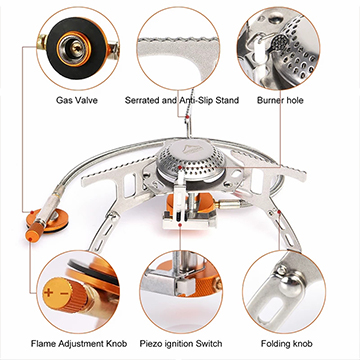 Gas Valve

Serrated and Anti-Slip Stand

Burner hole

+ −

Flame Adjustment Knob

Piezo ignition Switch

Folding knob